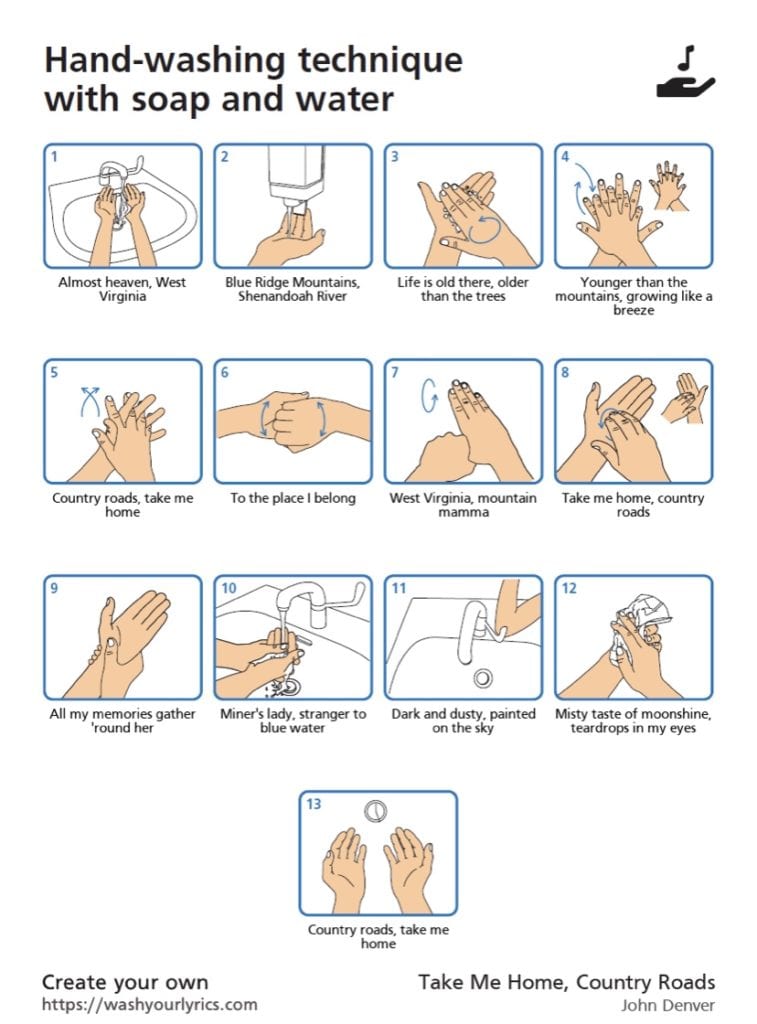 Hand-washing technique with soap and water

1
Almost heaven, West Virginia

2
Blue Ridge Mountains, Shenandoah River

3
Life is old there, older than the trees

4
Younger than the mountains, growing like a breeze

5
Country roads, take me home

6
To the place I belong

7
West Virginia, mountain mamma

8
Take me home, country roads

9
All my memories gather 'round her

10
Miner's lady, stranger to blue water

11
Dark and dusty, painted on the sky

12
Misty taste of moonshine, teardrops in my eyes

13
Country roads, take me home

Create your own
https://washyourlyrics.com

Take Me Home, Country Roads
John Denver